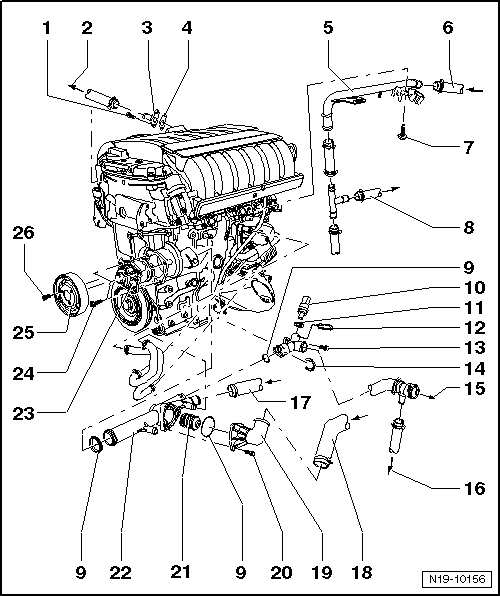 1 2 3 4 5 6 7 8 26 9 10 11 12 13 14 15 25 24 23 17 16 9 22 21 9 20 19 18

N19-10156