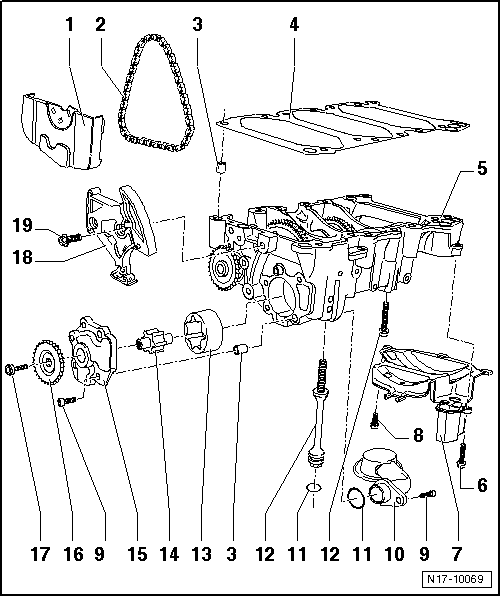 1 2 3 4
5
19
18
8
6
17 16 9 15 14 13 3 12 11 12 11 10 9 7
N17-10069