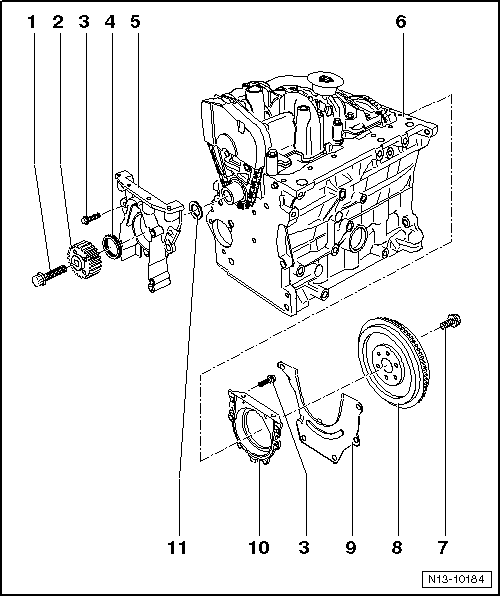 1 2 3 4 5

6

11 10 3 9 8 7

N13-10184