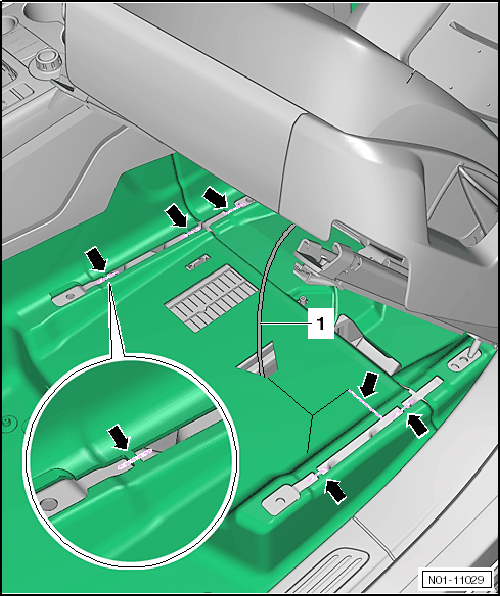 1

N01-11029