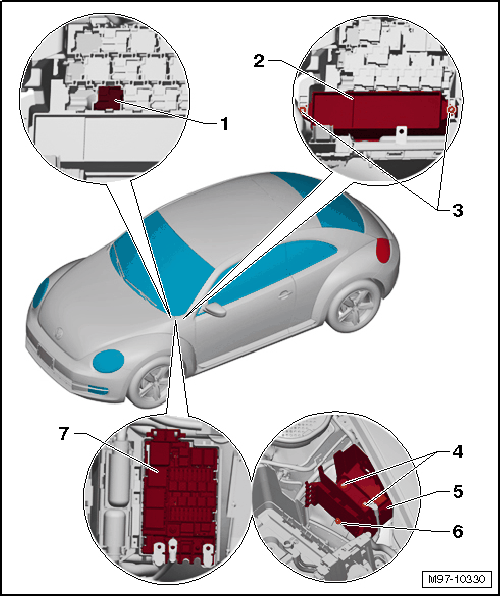 2
1
3
7
4
5
6
M97-10330