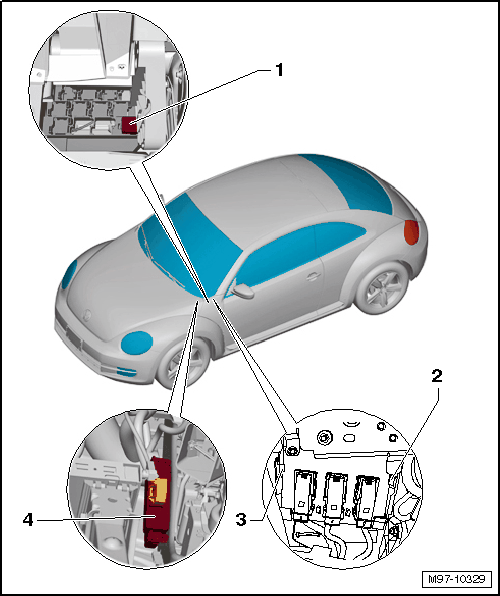 1

2

4

3

M97-10329