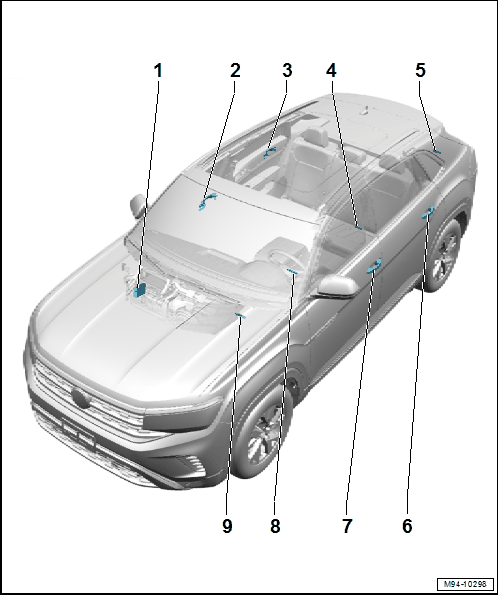 1
2
3
4
5
9
8
7
6
M94-10298