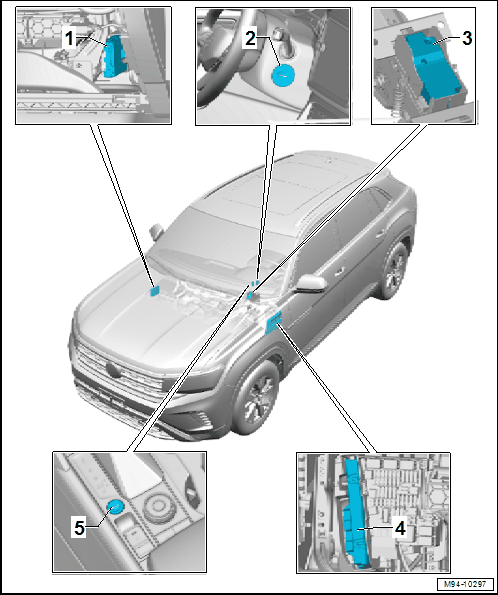 1
2
3
5
4
M94-10297