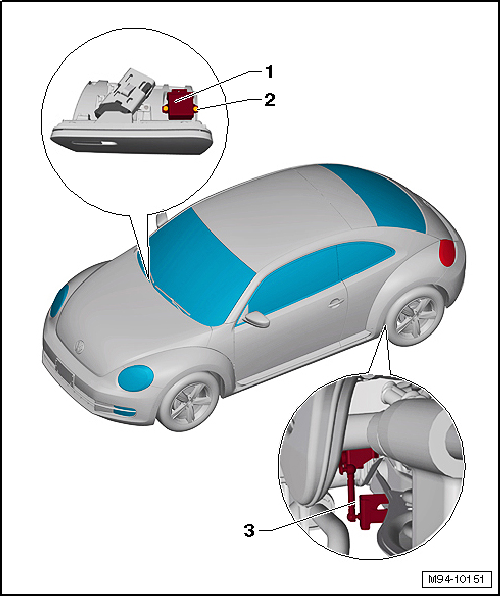 1
2
3
M94-10151