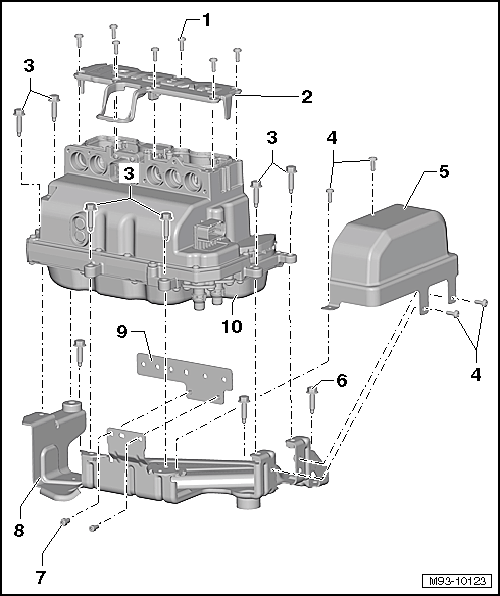 1
3
2
3
4
3
5
10
9
4
6
8
7
M93-10123