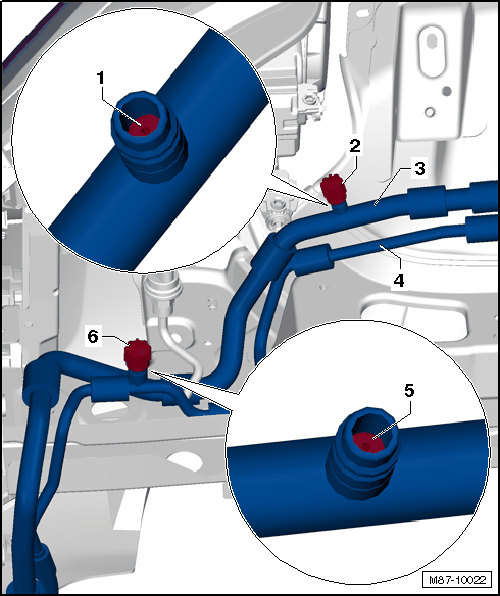 1
2
3
4
6
5
M87-10022