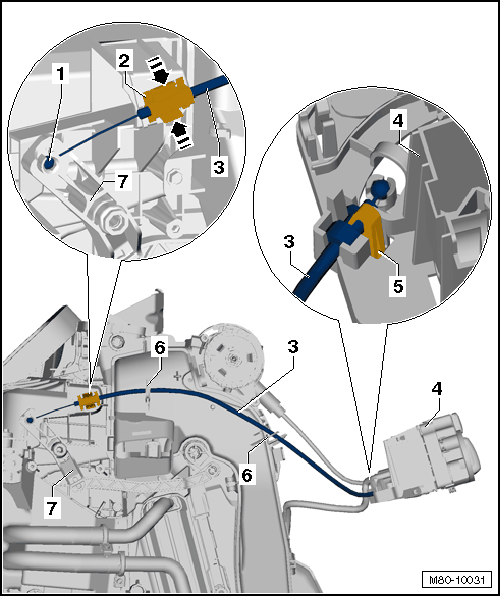 1
2
3
7
4
3
5
6
3
4
6
7
M80-10031