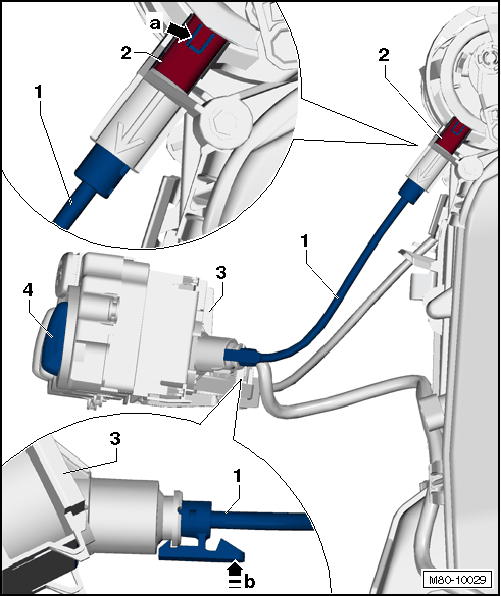 a
2
1
2
1
3
4
3
1
b
M80-10029