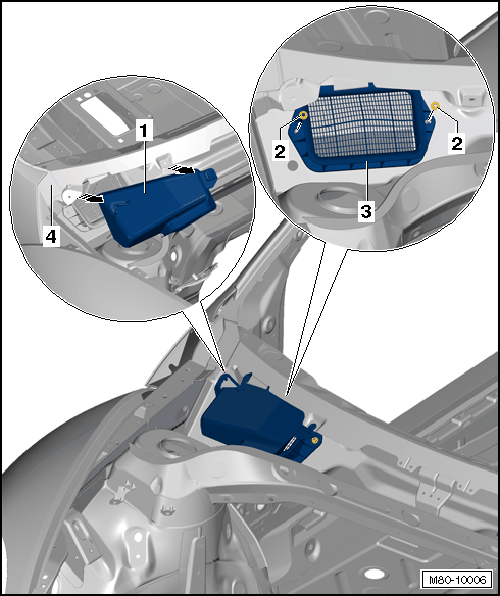 1
4
2
2
3
M80-10006