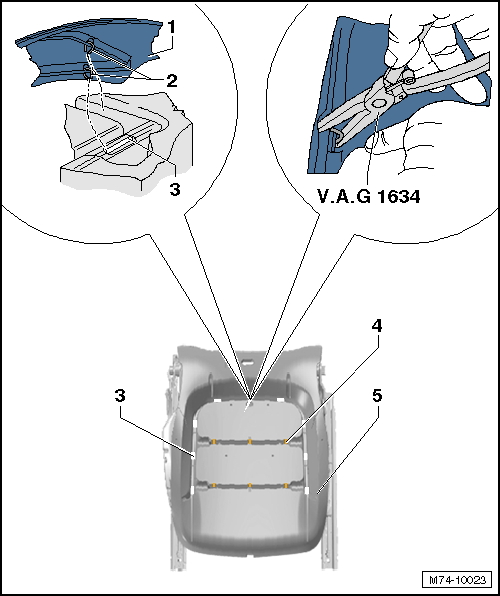 1
2
3
V.A.G 1634
4
3
5
M74-10023