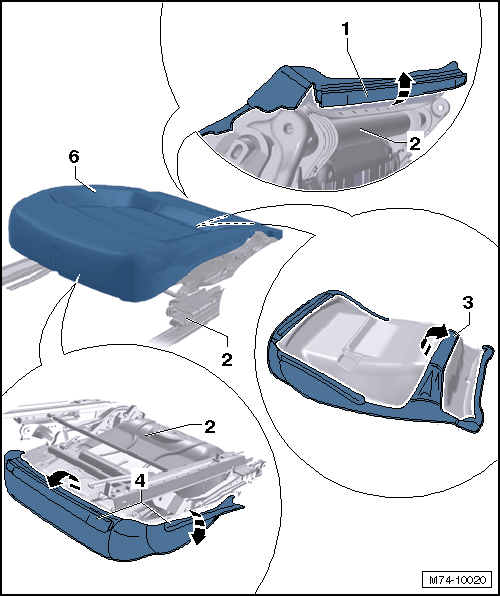 1
2
6
3
2
2
4
M74-10020