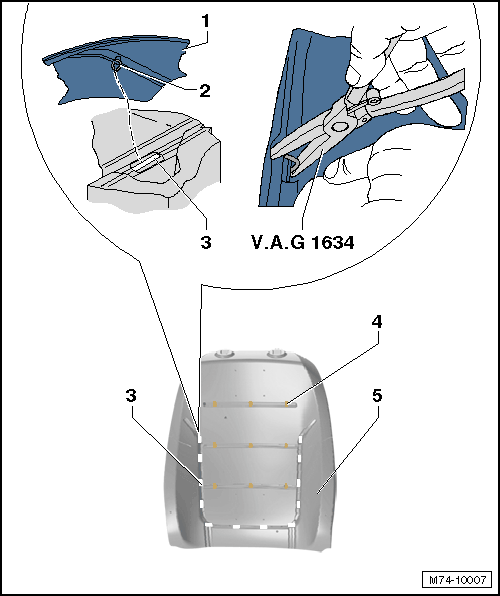 1
2
3
V.A.G 1634
4
3
5
M74-10007