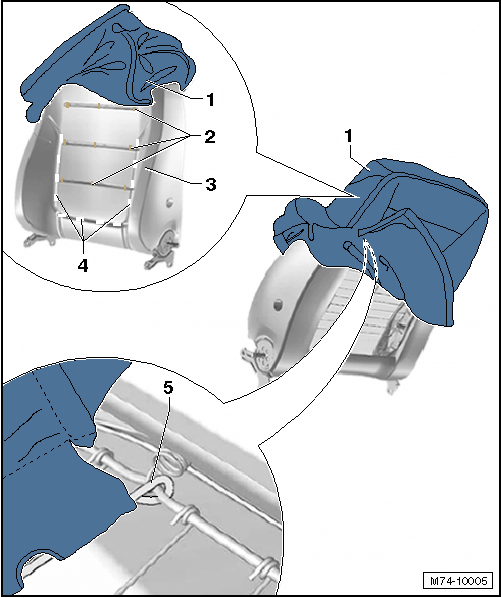 1
2
3
4
1
5
M74-10005