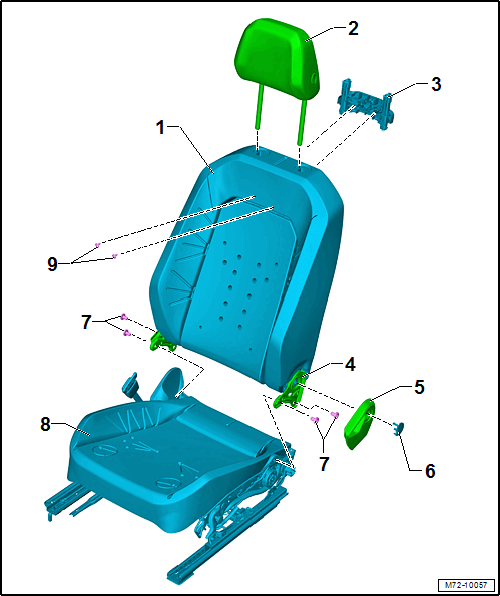 2
3
1
9
7
4
5
8
7
6
M72-10057