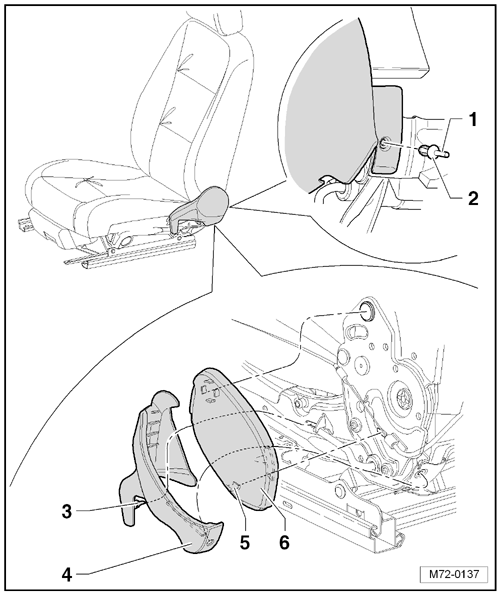 1
2
3
4
5
6
M72-0137