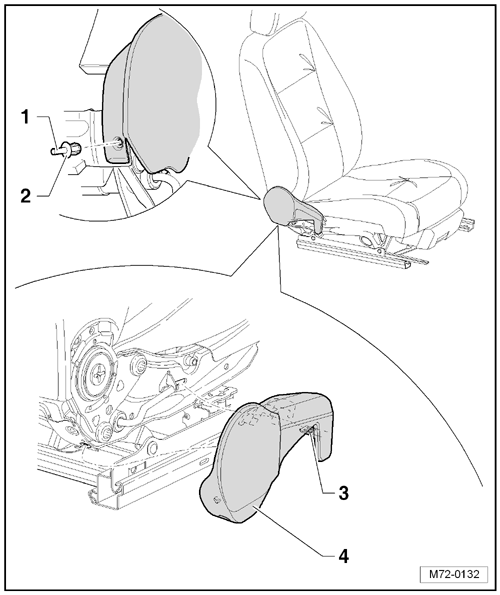 1
2
3
4
M72-0132