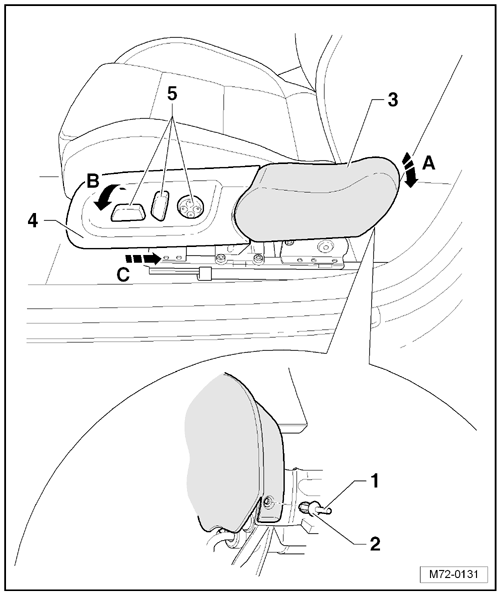 5
3
A
B
4
C
1
2
M72-0131