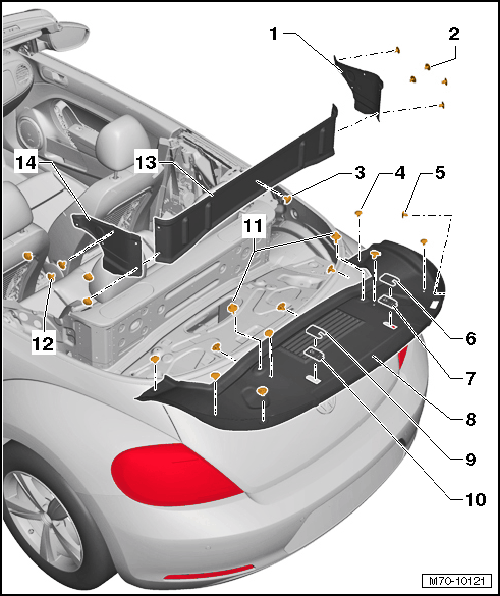 1
2
14
13
3
4
5
11
12
6
7
8
9
10
M70-10121