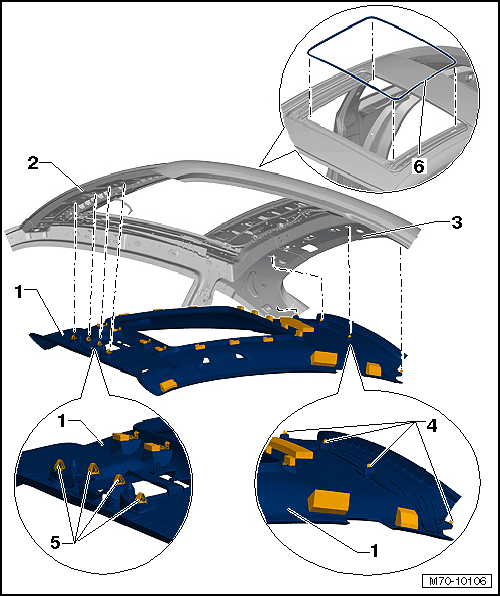 6
2
3
1
1
4
5
1
M70-10106