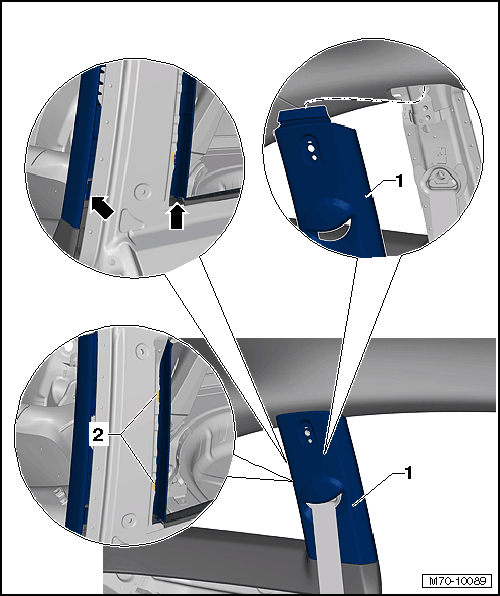 1

2

1

M70-10089