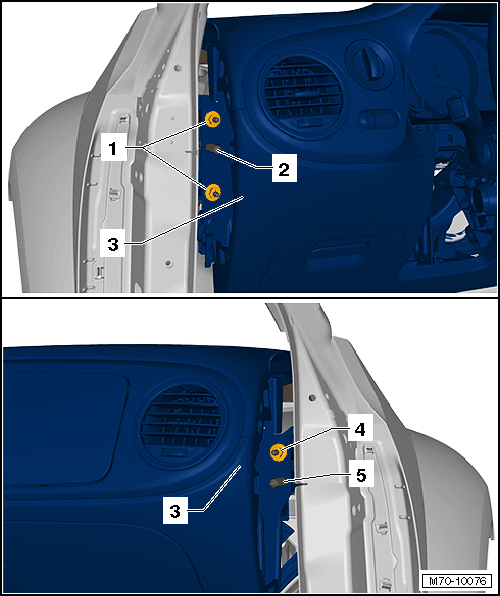 1
2
3
4
5
3
M70-10076