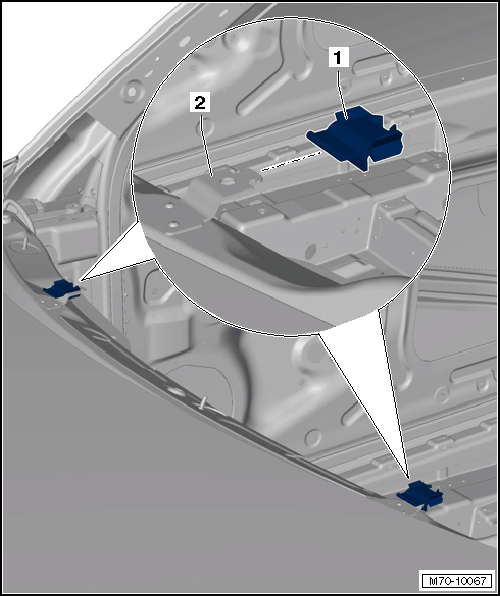 1

2

M70-10067