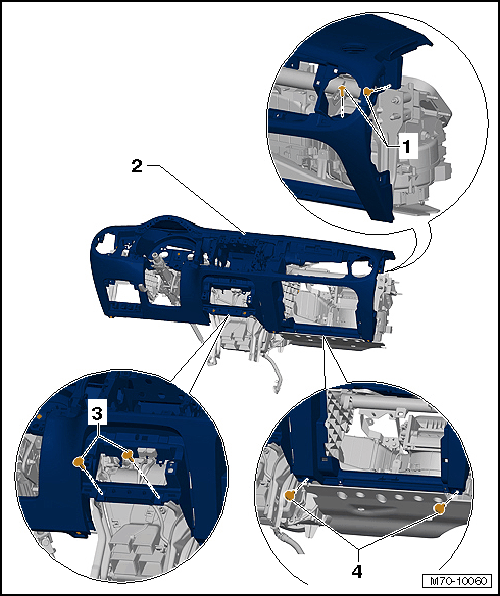 1
2
3
4
M70-10060