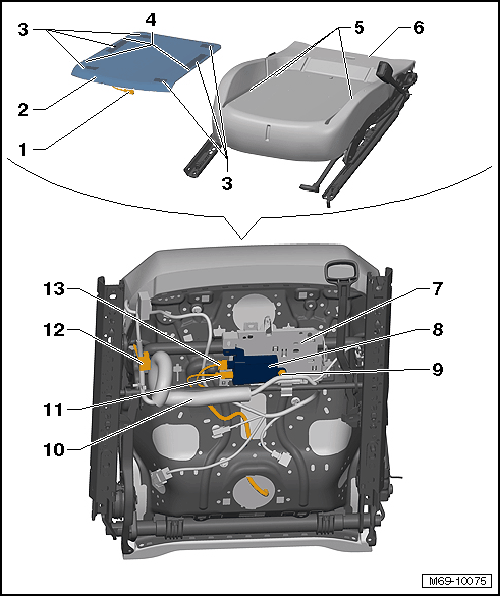 3
4
5
6
2
1
3
13
7
12
8
9
11
10
M69-10075