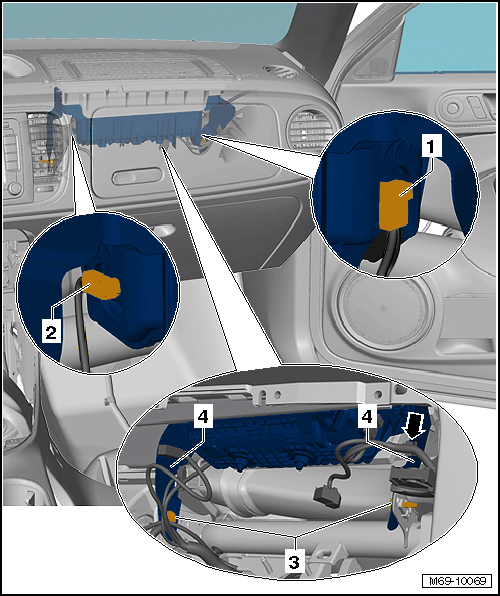 1

2

4

4

3

M69-10069