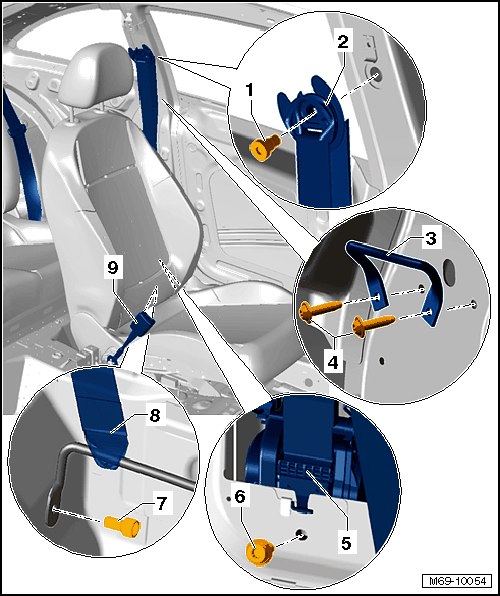 1
2
3
4
9
8
7
6
5
M69-10054