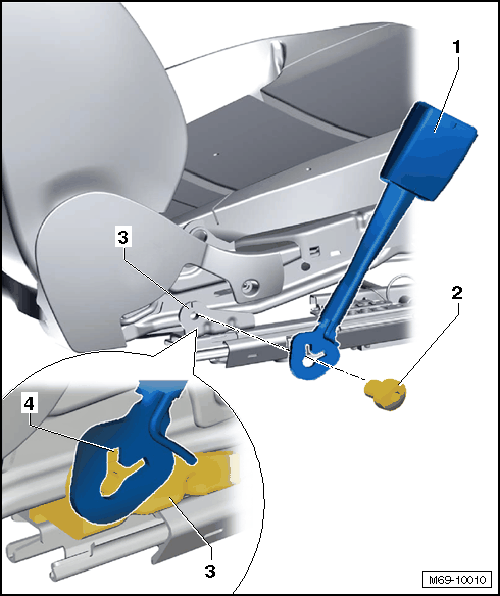 1
3
2
4
3
M69-10010