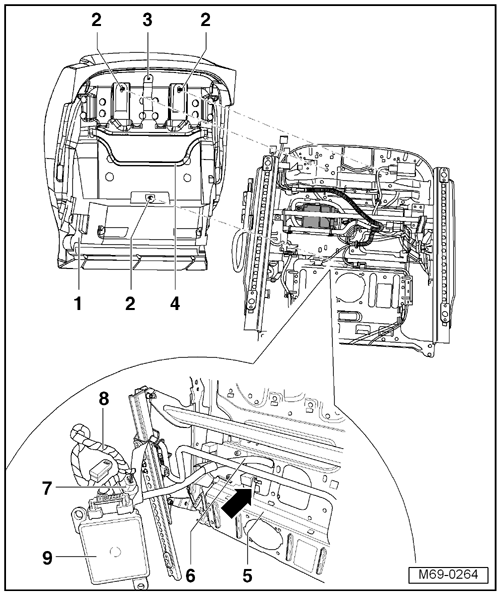 2
3
2
1
2
4
8
7
9
6
5
M69-0264