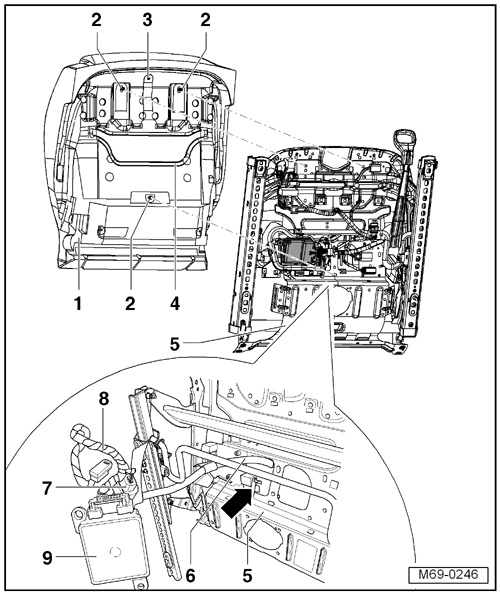 2
3
2
1
2
4
5
8
7
9
6
5
M69-0246