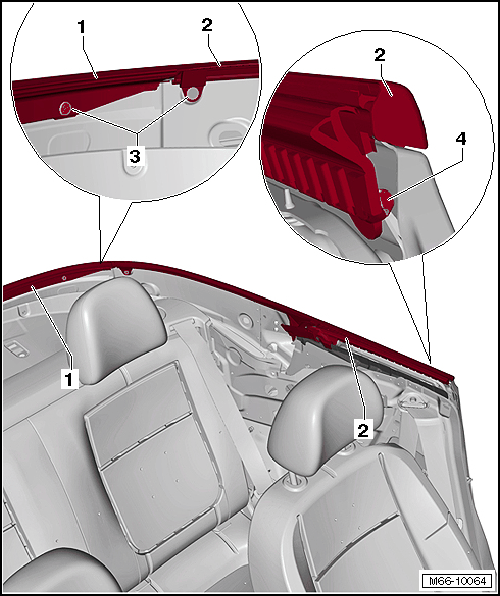 1
2
3
2
4
1
2
M66-10064