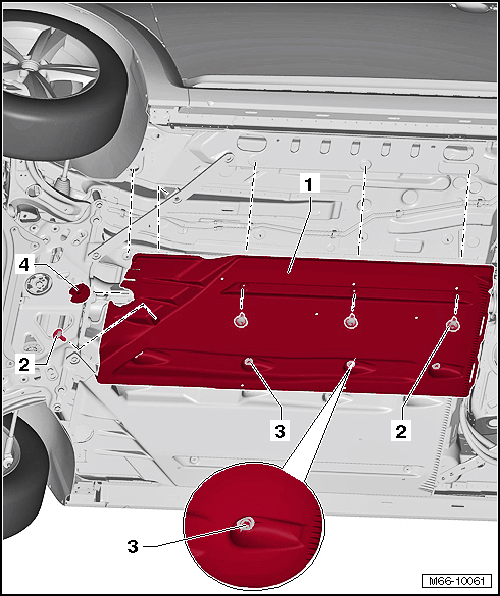 1
4
2
3
2
3
M66-10061