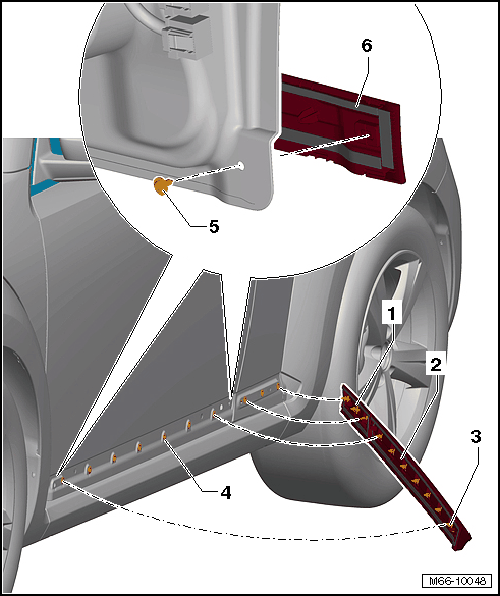 6
5
1
2
3
4
M66-10048