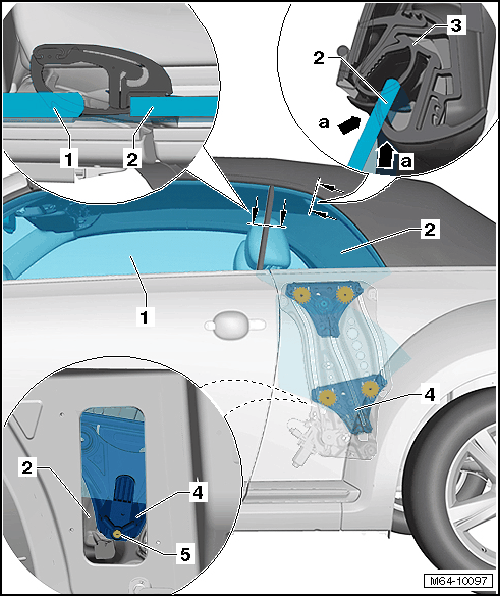 1
2
2
3
a
a
2
1
4
2
4
5
M64-10097