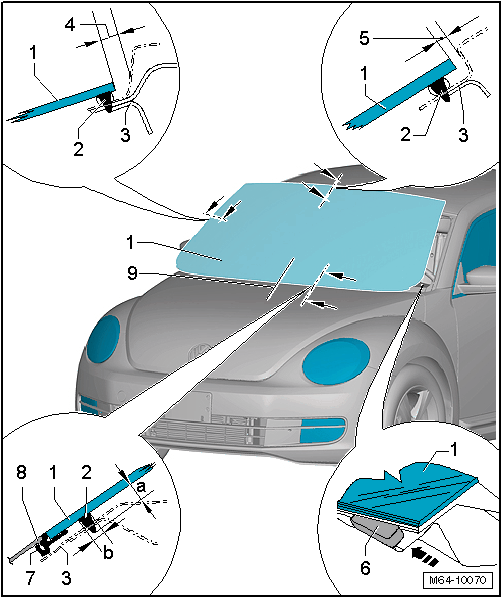 4
1
2
3
5
1
2
3
1
9
8
1
2
a
b
7
3
1
6
M64-10070