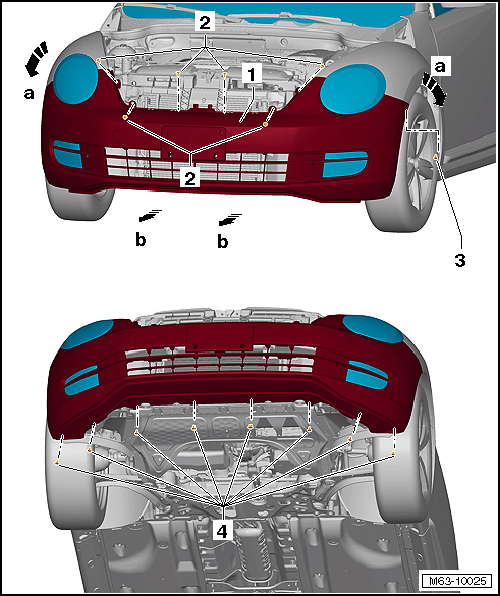 2
1
a
a
2
b
b
3
4
M63-10025