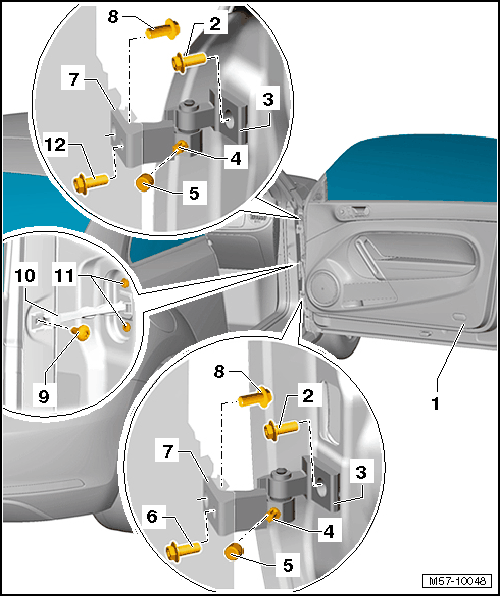 8
2
7
3
12
4
5
10
11
9
1
8
2
7
3
6
4
5
M57-10048