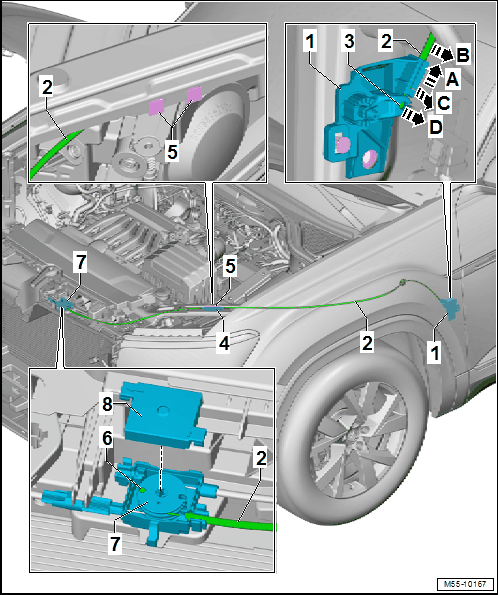 2
5
1
3
2
B
A
C
D
7
5
4
2
1
8
6
2
7
M55-10167