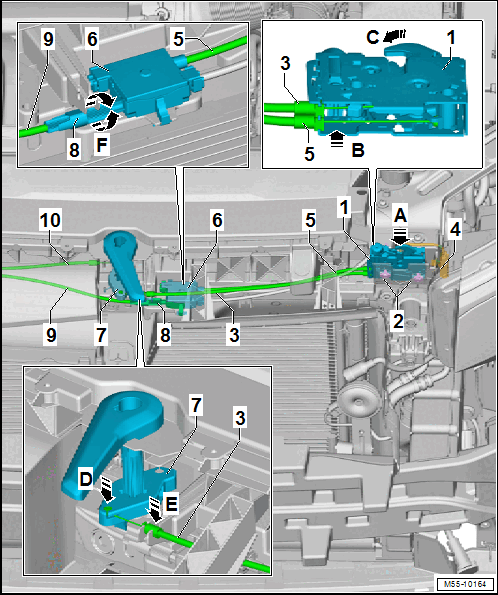 9
6
5
8
F
C
1
3
5
B
10
6
5
1
A
4
9
7
8
3
2
7
3
D
E
M55-10164