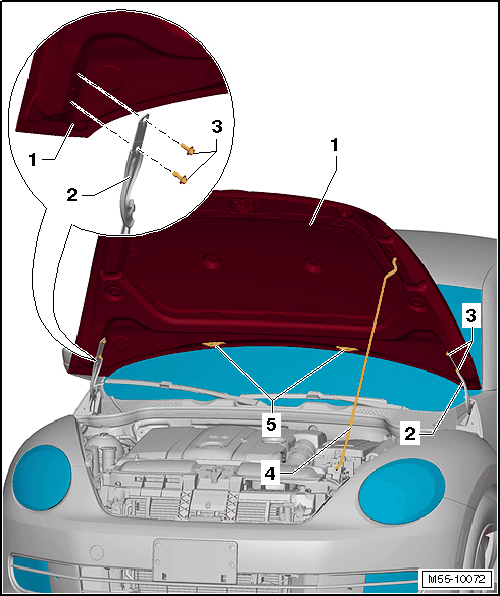 1
2
3
1
3
5
2
4
M55-10072