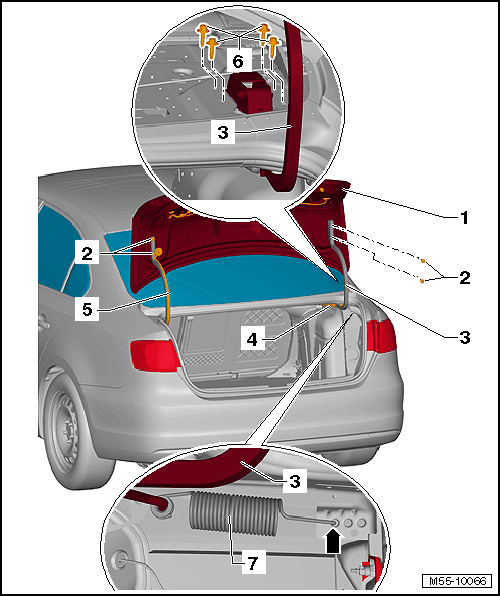 6
3
1
2
2
5
4
3
3
7
M55-10066