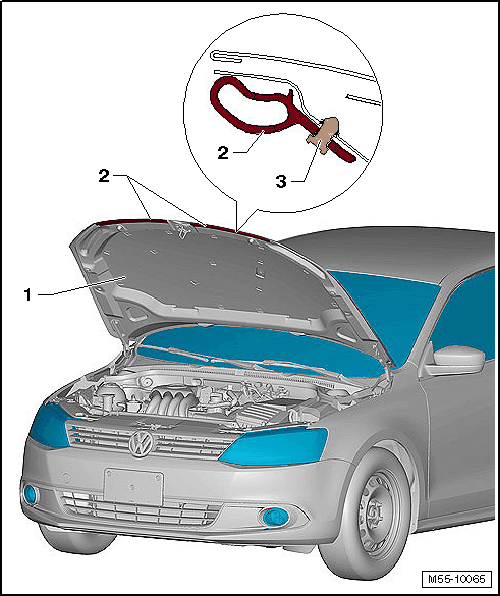 2
3
2
1
M55-10065