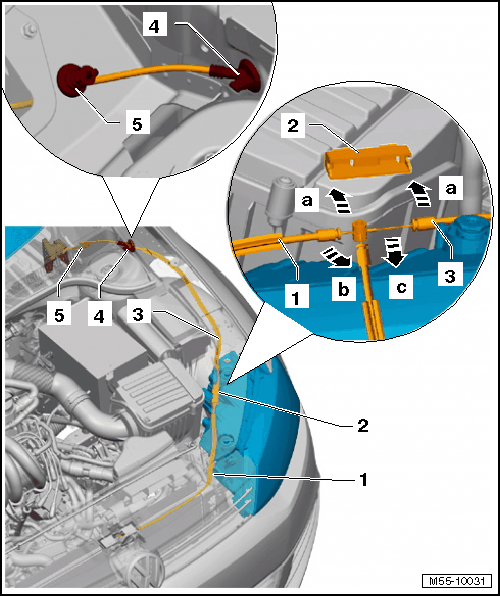 4
5
2
a
a
1
b
c
3
5
4
3
2
1
M55-10031