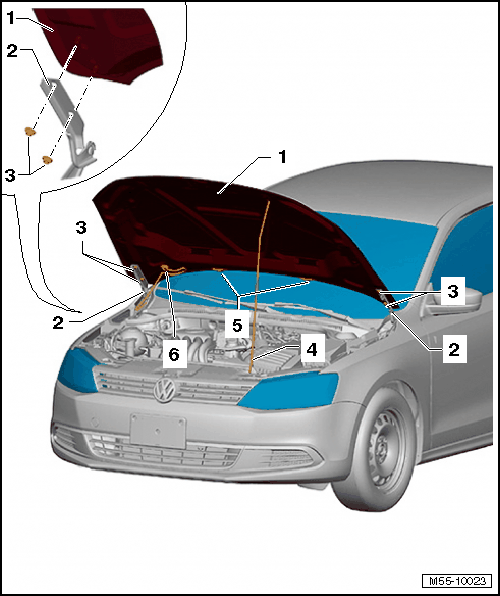 1
2
3
1
3
2
6
5
4
3
2
M55-10023