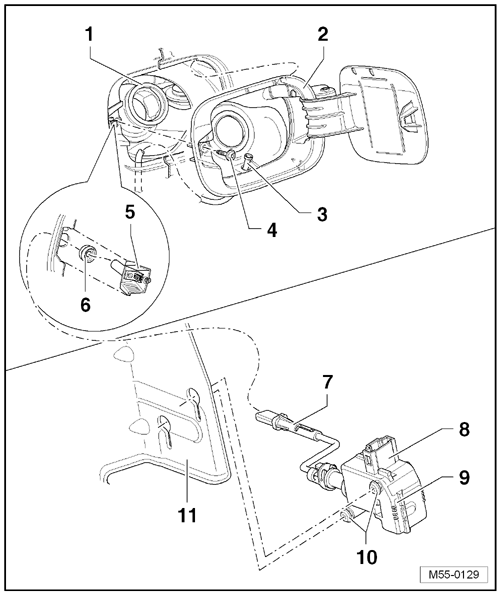 1
2
3
4
5
6
7
8
9
10
11
M55-0129