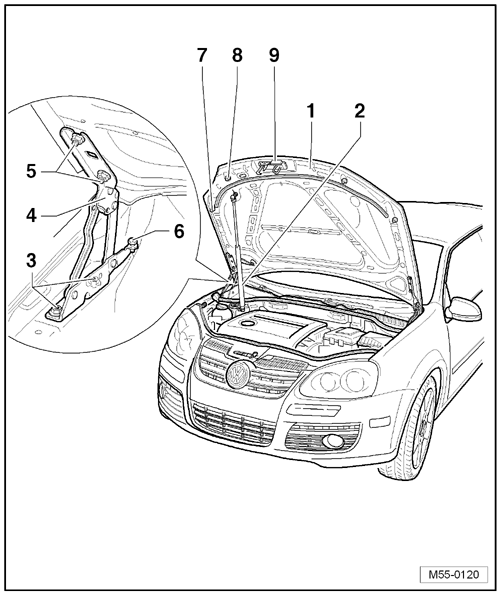 7
8
9
1
2
5
4
6
3
M55-0120